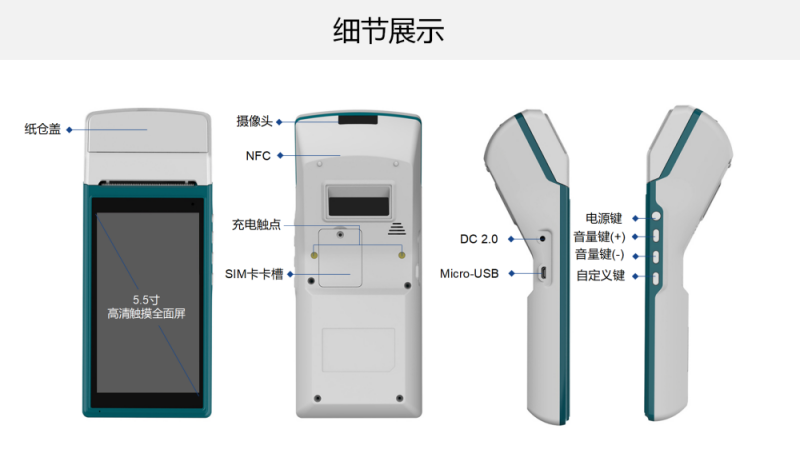 细节展示

纸仓盖

5.5寸
高清触摸全面屏

摄像头

NFC

充电触点

SIM卡卡槽

DC 2.0

Micro-USB

电源键

音量键(+)

音量键(-)

自定义键